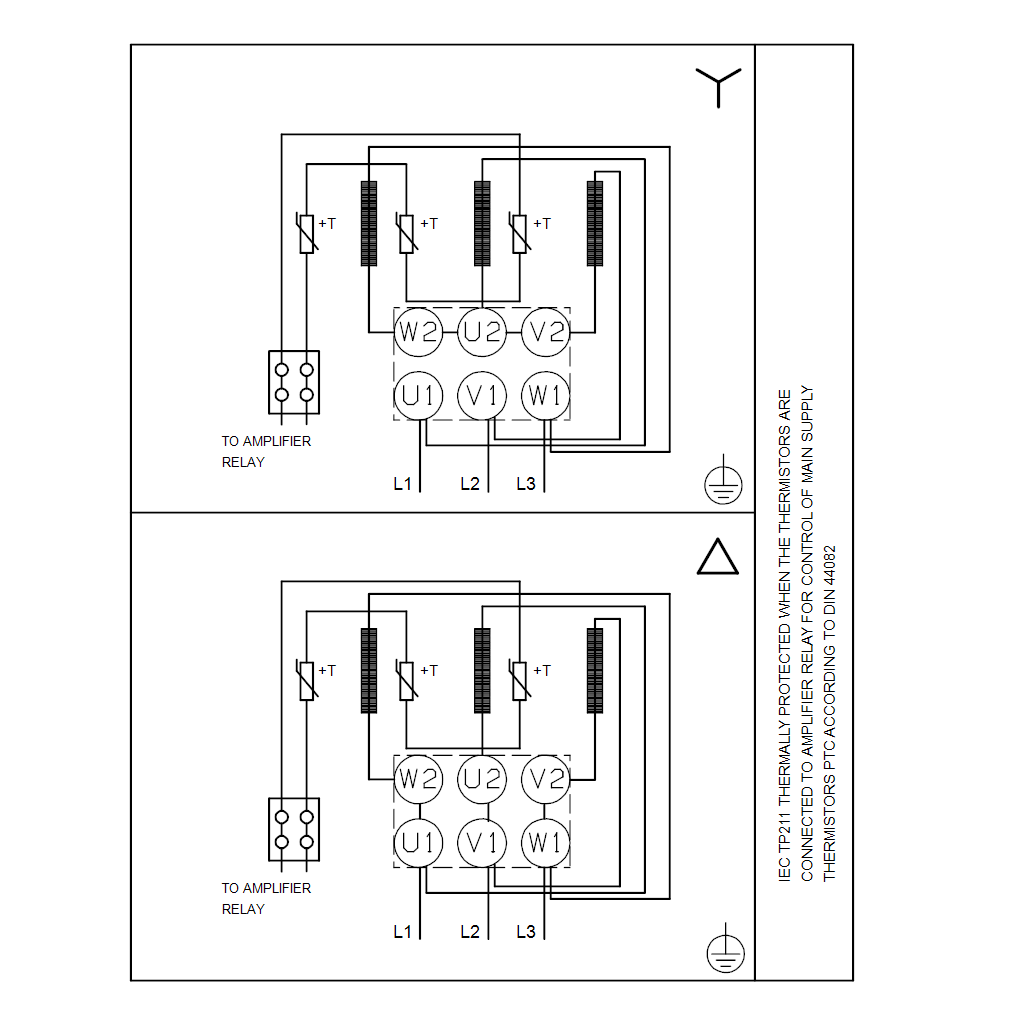 +T
+T
+T
W2
U2
V2
U1
V1
W1
TO AMPLIFIER RELAY
L1
L2
L3

+T
+T
+T
W2
U2
V2
U1
V1
W1
TO AMPLIFIER RELAY
L1
L2
L3

IEC TP211 THERMALLY PROTECTED WHEN THE THERMISTORS ARE CONNECTED TO AMPLIFIER RELAY FOR CONTROL OF MAIN SUPPLY THERMISTORS PTC ACCORDING TO DIN 44082