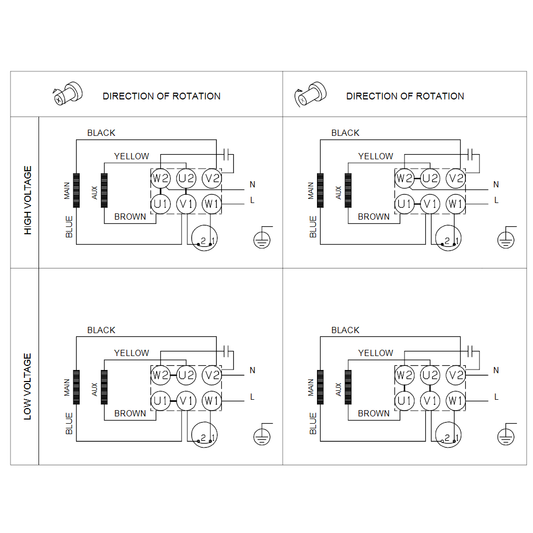 DIRECTION OF ROTATION

DIRECTION OF ROTATION

HIGH VOLTAGE

BLACK
YELLOW
MAIN
AUX
W2 U2 V2
U1 V1 W1
N
L
BROWN
BLUE
2 1

BLACK
YELLOW
MAIN
AUX
W2 U2 V2
U1 V1 W1
N
L
BROWN
BLUE
2 1

LOW VOLTAGE

BLACK
YELLOW
MAIN
AUX
W2 U2 V2
U1 V1 W1
N
L
BROWN
BLUE
2 1

BLACK
YELLOW
MAIN
AUX
W2 U2 V2
U1 V1 W1
N
L
BROWN
BLUE
2 1